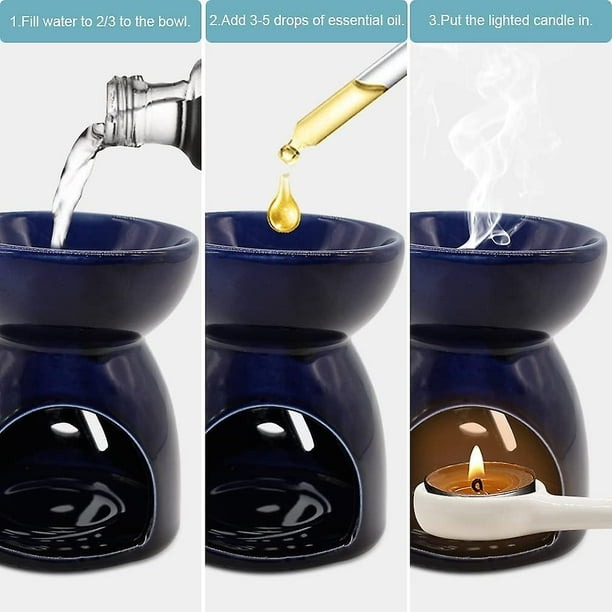 1.Fill water to 2/3 to the bowl.

2.Add 3-5 drops of essential oil.

3.Put the lighted candle in.